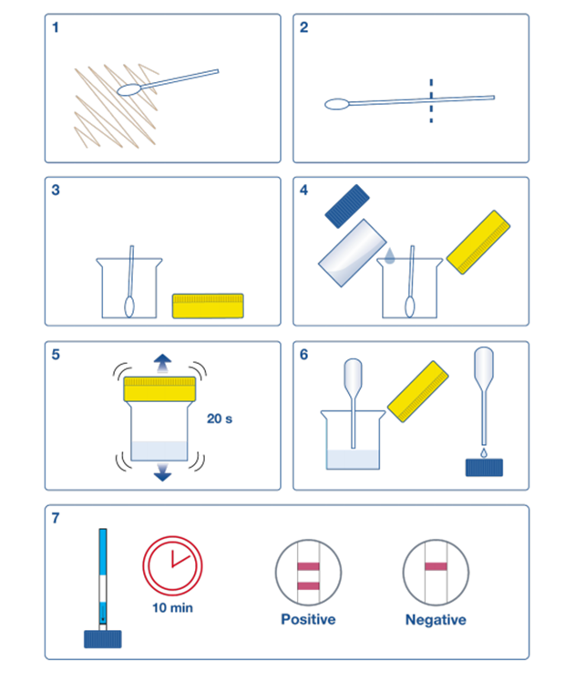 1

2

3

4

5

20 s

6

7

10 min

Positive

Negative