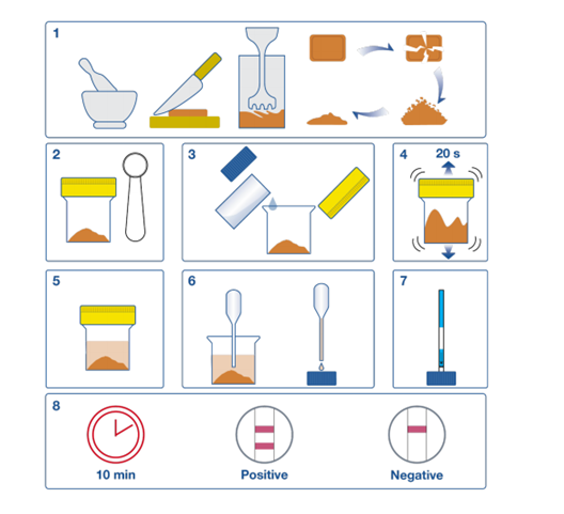 1

2

3

4

20 s

5

6

7

8

10 min

Positive

Negative